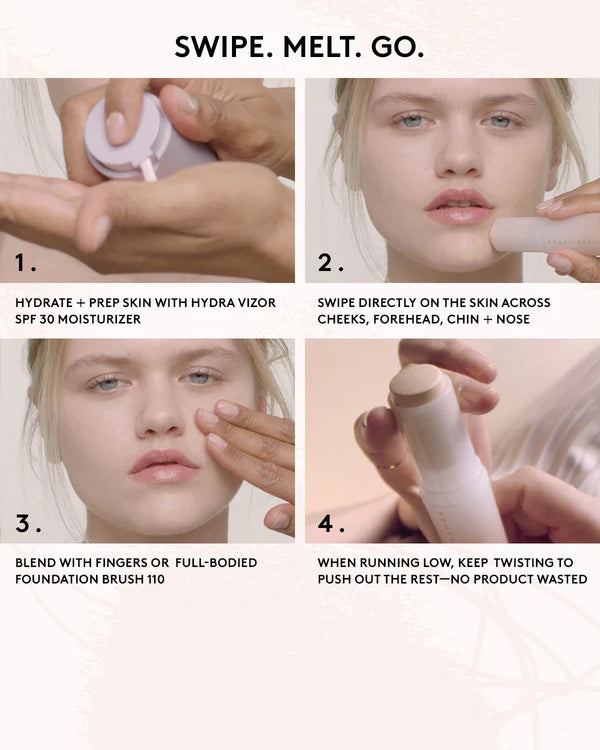 SWIPE. MELT. GO.

1.

HYDRATE + PREP SKIN WITH HYDRA VIZOR SPF 30 MOISTURIZER

2.

SWIPE DIRECTLY ON THE SKIN ACROSS CHEEKS, FOREHEAD, CHIN + NOSE

3.

BLEND WITH FINGERS OR FULL-BODIED FOUNDATION BRUSH 110

4.

WHEN RUNNING LOW, KEEP TWISTING TO PUSH OUT THE REST—NO PRODUCT WASTED